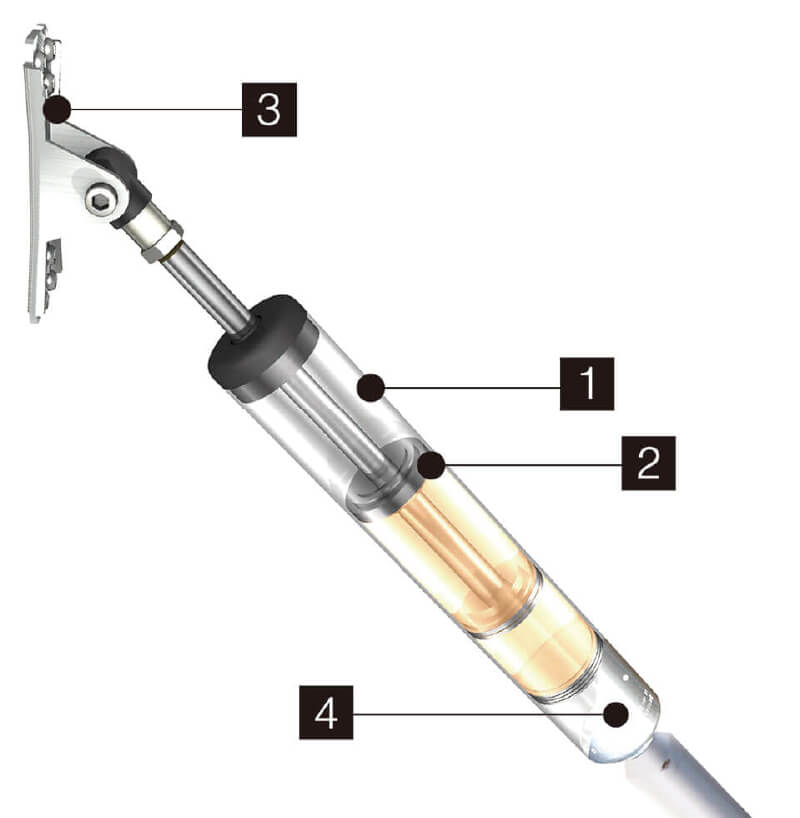 3

1

2

4